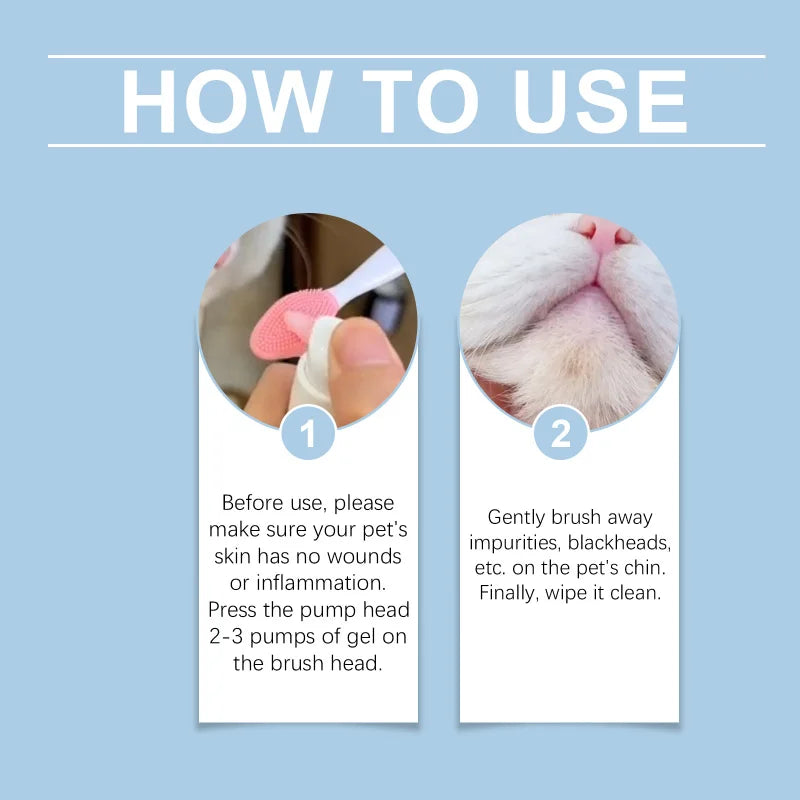 HOW TO USE

1

Before use, please make sure your pet's skin has no wounds or inflammation. Press the pump head 2-3 pumps of gel on the brush head.

2

Gently brush away impurities, blackheads, etc. on the pet's chin. Finally, wipe it clean.